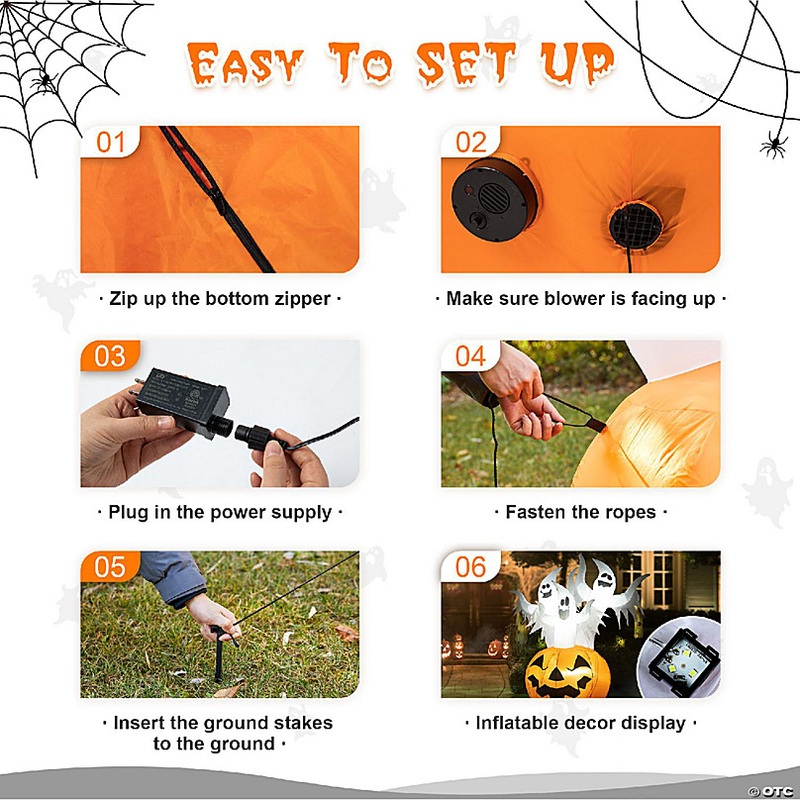 EASY TO SET UP

01

· Zip up the bottom zipper ·

02

· Make sure blower is facing up ·

03

· Plug in the power supply ·

04

· Fasten the ropes ·

05

· Insert the ground stakes to the ground ·

06

· Inflatable decor display ·

© OTC